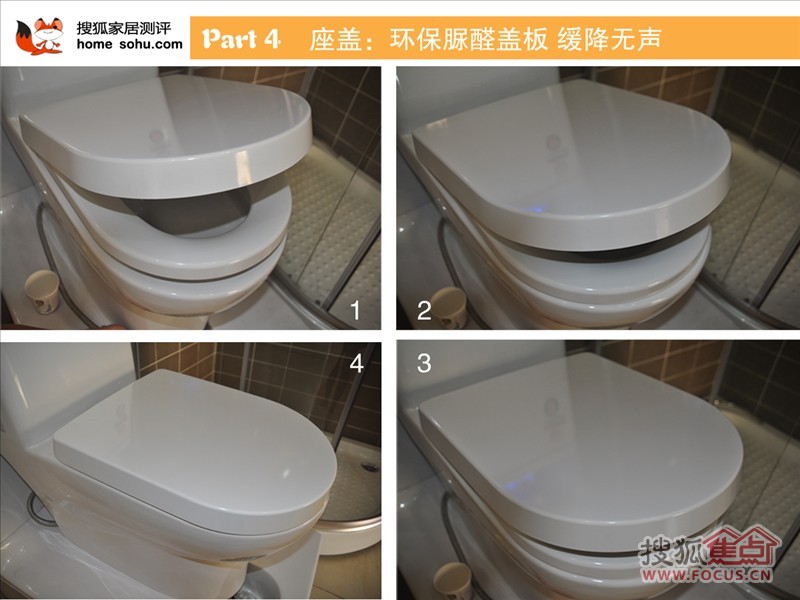 搜狐家居测评
home sohu.com

Part 4 座盖：环保脲醛盖板 缓降无声

1

2

4

3

搜狐焦点
WWW.FOCUS.CN