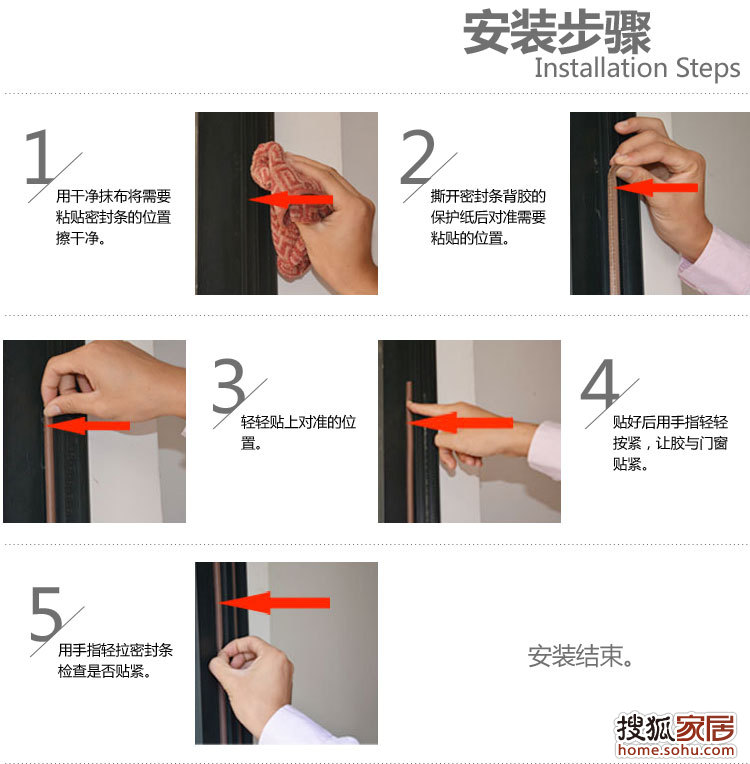 安装步骤
Installation Steps

1
用干净抹布将需要粘贴密封条的位置擦干净。

2
撕开密封条背胶的保护纸后对准需要粘贴的位置。

3
轻轻贴上对准的位置。

4
贴好后用手指轻轻按紧，让胶与门窗贴紧。

5
用手指轻拉密封条检查是否贴紧。

安装结束。

搜狐家居
home.sohu.com