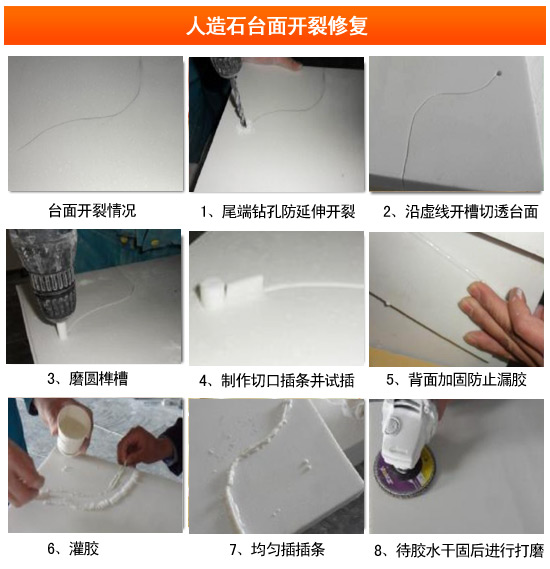 人造石台面开裂修复

台面开裂情况

1、尾端钻孔防延伸开裂

2、沿虚线开槽切透台面

3、磨圆榫槽

4、制作切口插条并试插

5、背面加固防止漏胶

6、灌胶

7、均匀插插条

8、待胶水干固后进行打磨